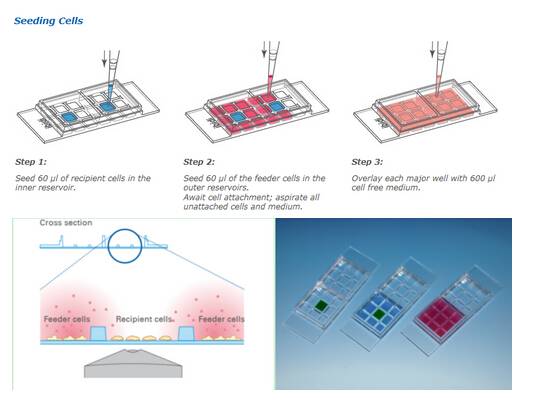 Seeding Cells

Step 1:

Seed 60 µl of recipient cells in the inner reservoir.

Step 2:

Seed 60 µl of the feeder cells in the outer reservoirs.
Await cell attachment; aspirate all unattached cells and medium.

Step 3:

Overlay each major well with 600 µl cell free medium.

Cross section

Feeder cells

Recipient cells

Feeder cells